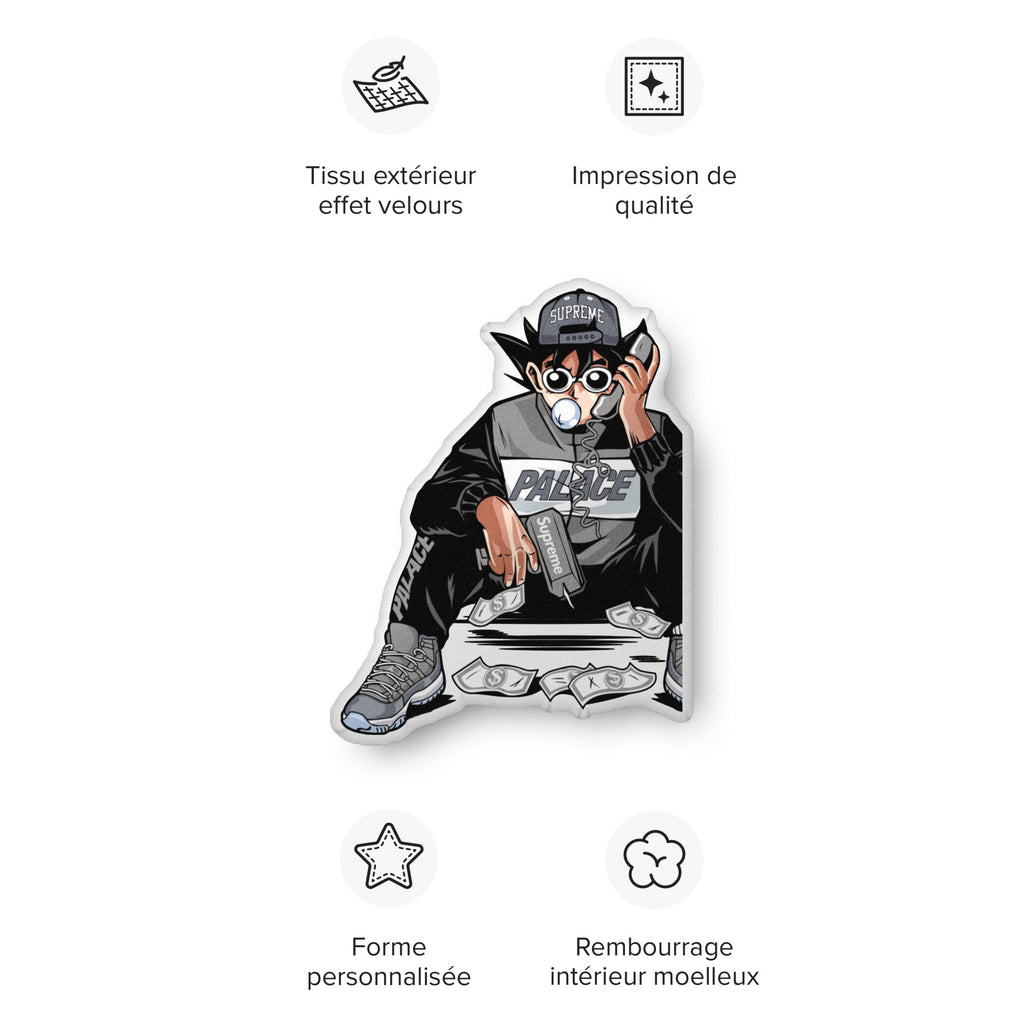 Tissu extérieur effet velours

Impression de qualité

SUPREME

PALACE

Supreme

PALACE

Forme personnalisée

Rembourrage intérieur moelleux